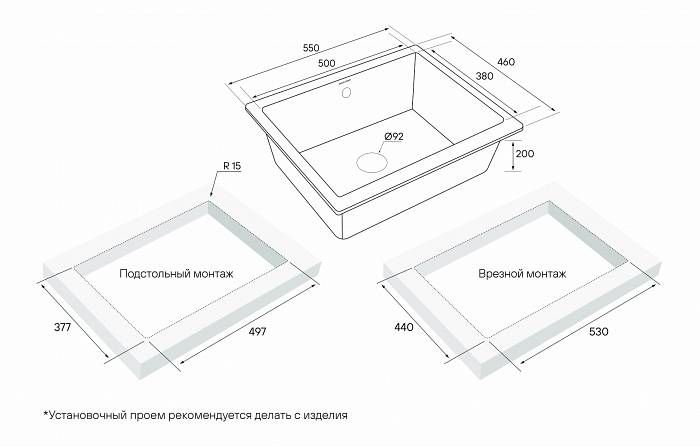 550

500

460

380

Ø92

200

R 15

Подстольный монтаж

377

497

Врезной монтаж

440

530

*Установочный проем рекомендуется делать с изделия